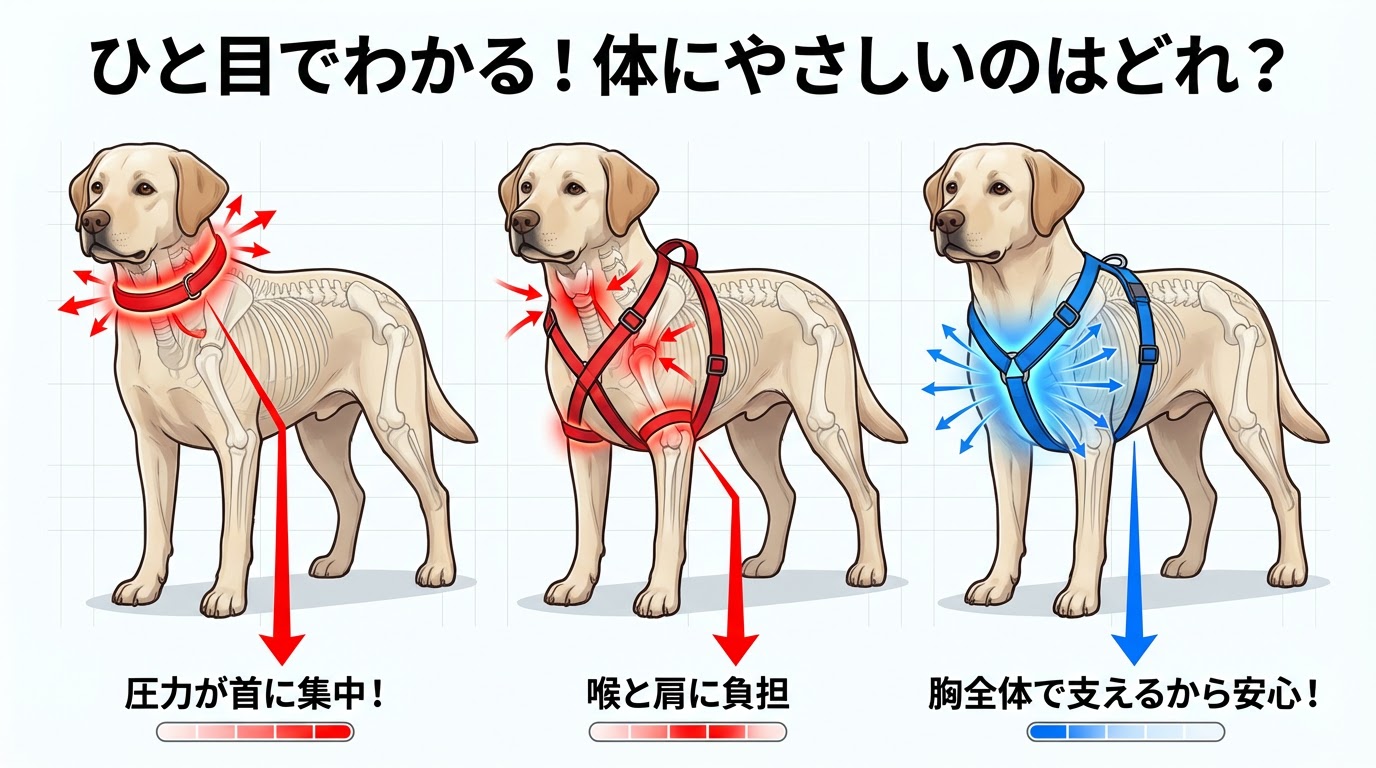 ひと目でわかる！体にやさしいのはどれ？

圧力が首に集中！

喉と肩に負担

胸全体で支えるから安心！